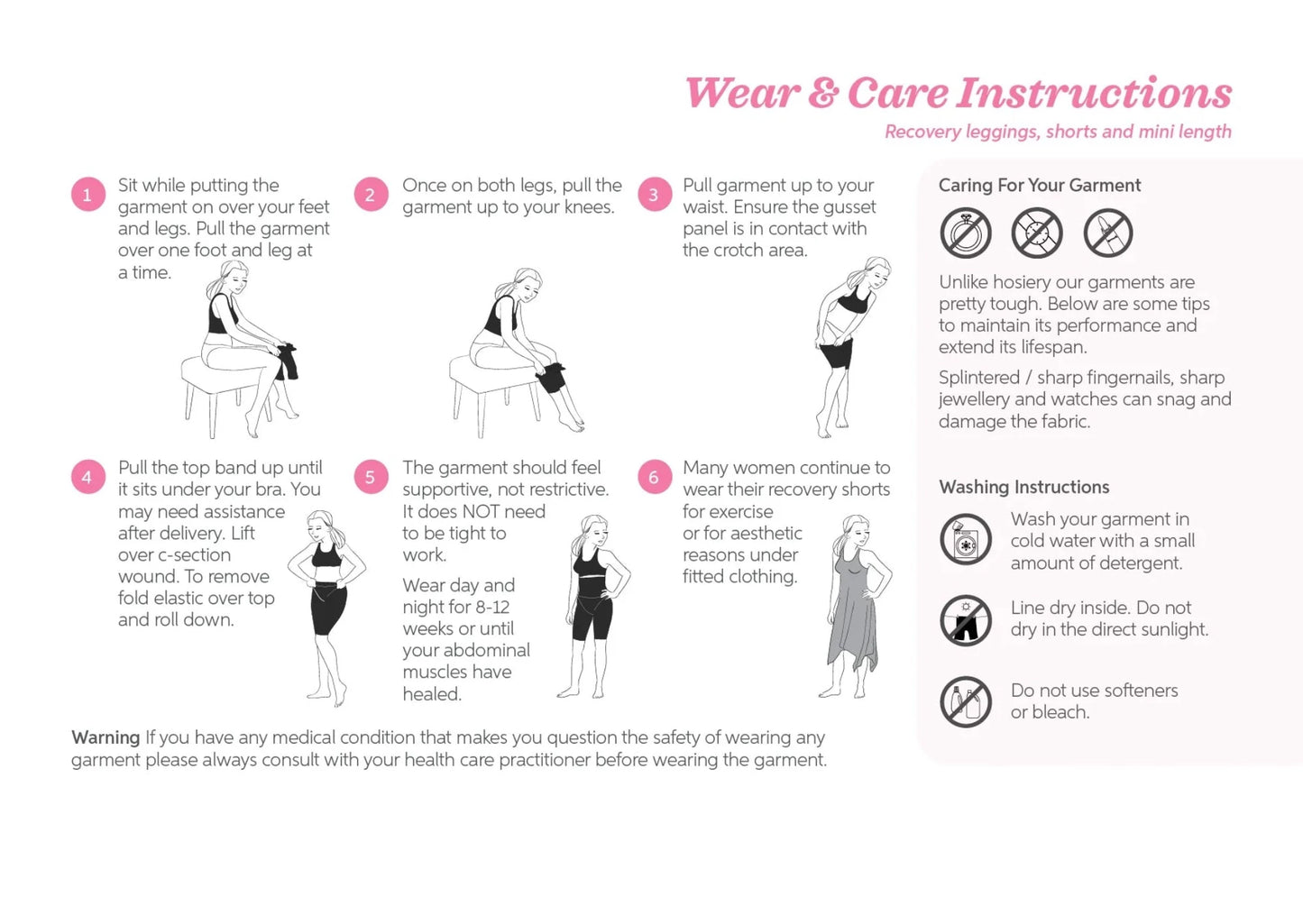 Wear & Care Instructions

Recovery leggings, shorts and mini length

1 Sit while putting the garment on over your feet and legs. Pull the garment over one foot and leg at a time.

2 Once on both legs, pull the garment up to your knees.

3 Pull garment up to your waist. Ensure the gusset panel is in contact with the crotch area.

4 Pull the top band up until it sits under your bra. You may need assistance after delivery. Lift over c-section wound. To remove fold elastic over top and roll down.

5 The garment should feel supportive, not restrictive. It does NOT need to be tight to work.

Wear day and night for 8-12 weeks or until your abdominal muscles have healed.

6 Many women continue to wear their recovery shorts for exercise or for aesthetic reasons under fitted clothing.

Warning If you have any medical condition that makes you question the safety of wearing any garment please always consult with your health care practitioner before wearing the garment.

Caring For Your Garment

Unlike hosiery our garments are pretty tough. Below are some tips to maintain its performance and extend its lifespan.

Splintered / sharp fingernails, sharp jewellery and watches can snag and damage the fabric.

Washing Instructions

Wash your garment in cold water with a small amount of detergent.

Line dry inside. Do not dry in the direct sunlight.

Do not use softeners or bleach.