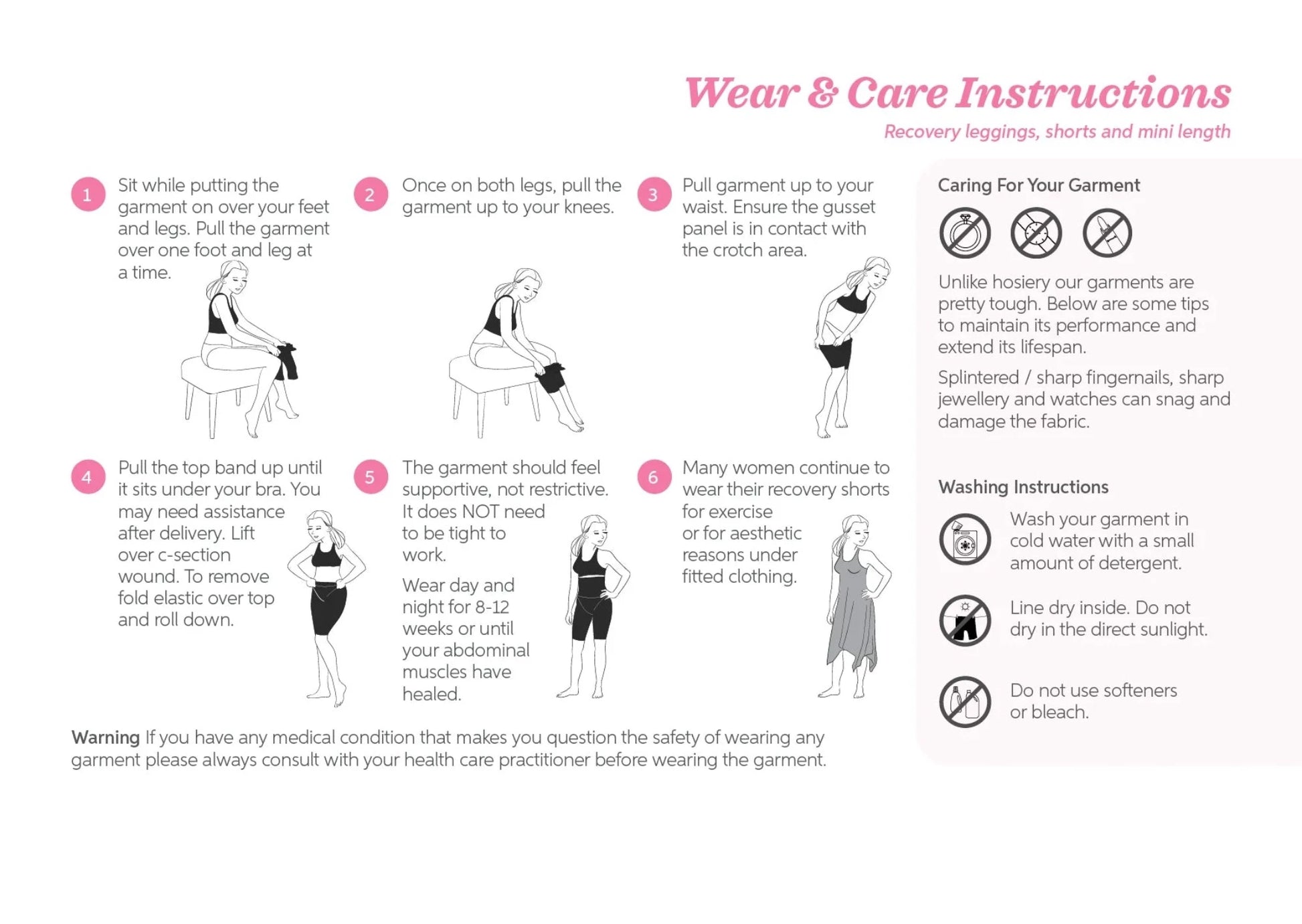 Wear & Care Instructions

Recovery leggings, shorts and mini length

1 Sit while putting the garment on over your feet and legs. Pull the garment over one foot and leg at a time.

2 Once on both legs, pull the garment up to your knees.

3 Pull garment up to your waist. Ensure the gusset panel is in contact with the crotch area.

4 Pull the top band up until it sits under your bra. You may need assistance after delivery. Lift over c-section wound. To remove fold elastic over top and roll down.

5 The garment should feel supportive, not restrictive. It does NOT need to be tight to work.

Wear day and night for 8-12 weeks or until your abdominal muscles have healed.

6 Many women continue to wear their recovery shorts for exercise or for aesthetic reasons under fitted clothing.

Warning If you have any medical condition that makes you question the safety of wearing any garment please always consult with your health care practitioner before wearing the garment.

Caring For Your Garment

Unlike hosiery our garments are pretty tough. Below are some tips to maintain its performance and extend its lifespan.

Splintered / sharp fingernails, sharp jewellery and watches can snag and damage the fabric.

Washing Instructions

Wash your garment in cold water with a small amount of detergent.

Line dry inside. Do not dry in the direct sunlight.

Do not use softeners or bleach.