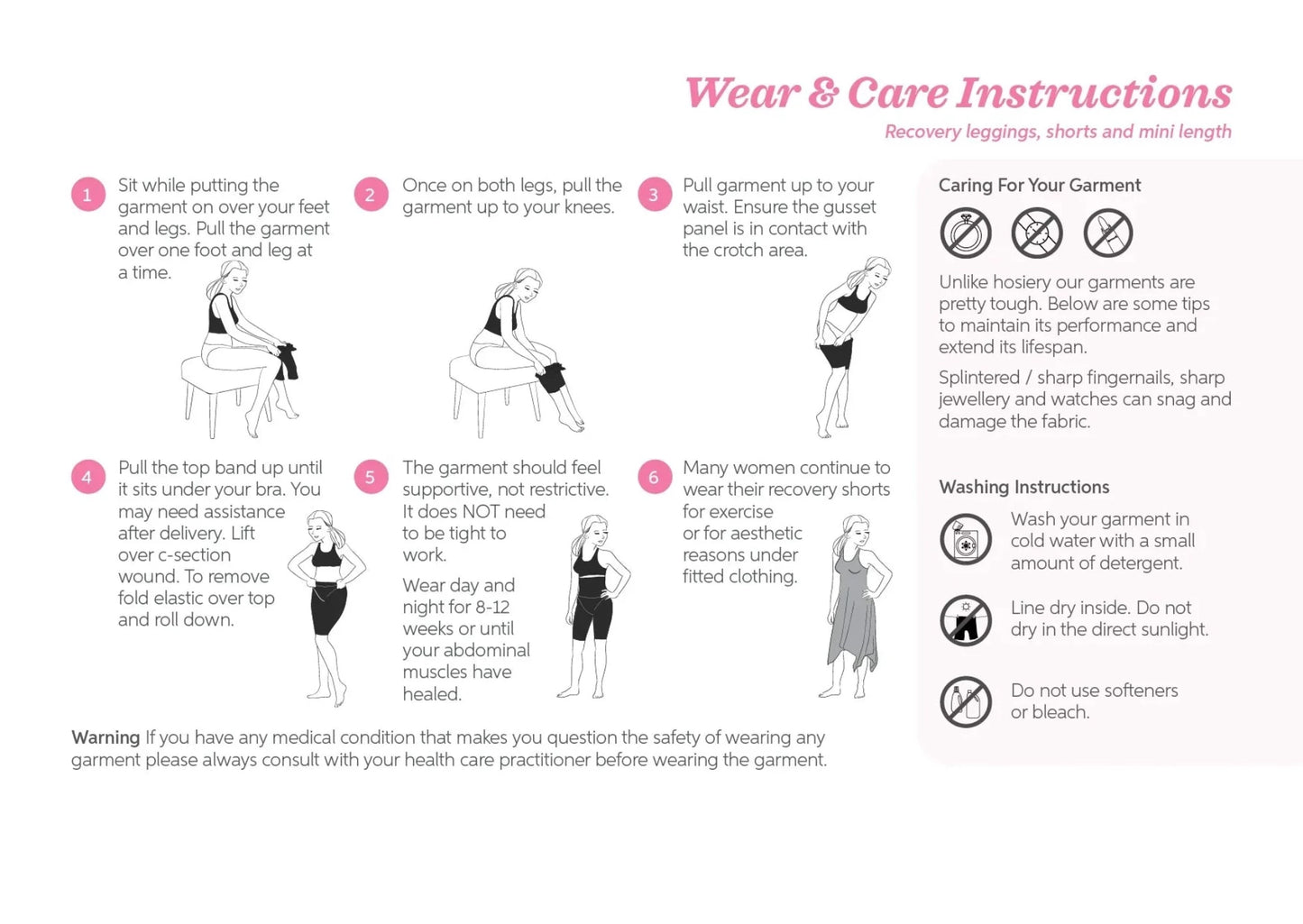 Wear & Care Instructions

Recovery leggings, shorts and mini length

1 Sit while putting the garment on over your feet and legs. Pull the garment over one foot and leg at a time.

2 Once on both legs, pull the garment up to your knees.

3 Pull garment up to your waist. Ensure the gusset panel is in contact with the crotch area.

4 Pull the top band up until it sits under your bra. You may need assistance after delivery. Lift over c-section wound. To remove fold elastic over top and roll down.

5 The garment should feel supportive, not restrictive. It does NOT need to be tight to work.

Wear day and night for 8-12 weeks or until your abdominal muscles have healed.

6 Many women continue to wear their recovery shorts for exercise or for aesthetic reasons under fitted clothing.

Warning If you have any medical condition that makes you question the safety of wearing any garment please always consult with your health care practitioner before wearing the garment.

Caring For Your Garment

Unlike hosiery our garments are pretty tough. Below are some tips to maintain its performance and extend its lifespan.

Splintered / sharp fingernails, sharp jewellery and watches can snag and damage the fabric.

Washing Instructions

Wash your garment in cold water with a small amount of detergent.

Line dry inside. Do not dry in the direct sunlight.

Do not use softeners or bleach.