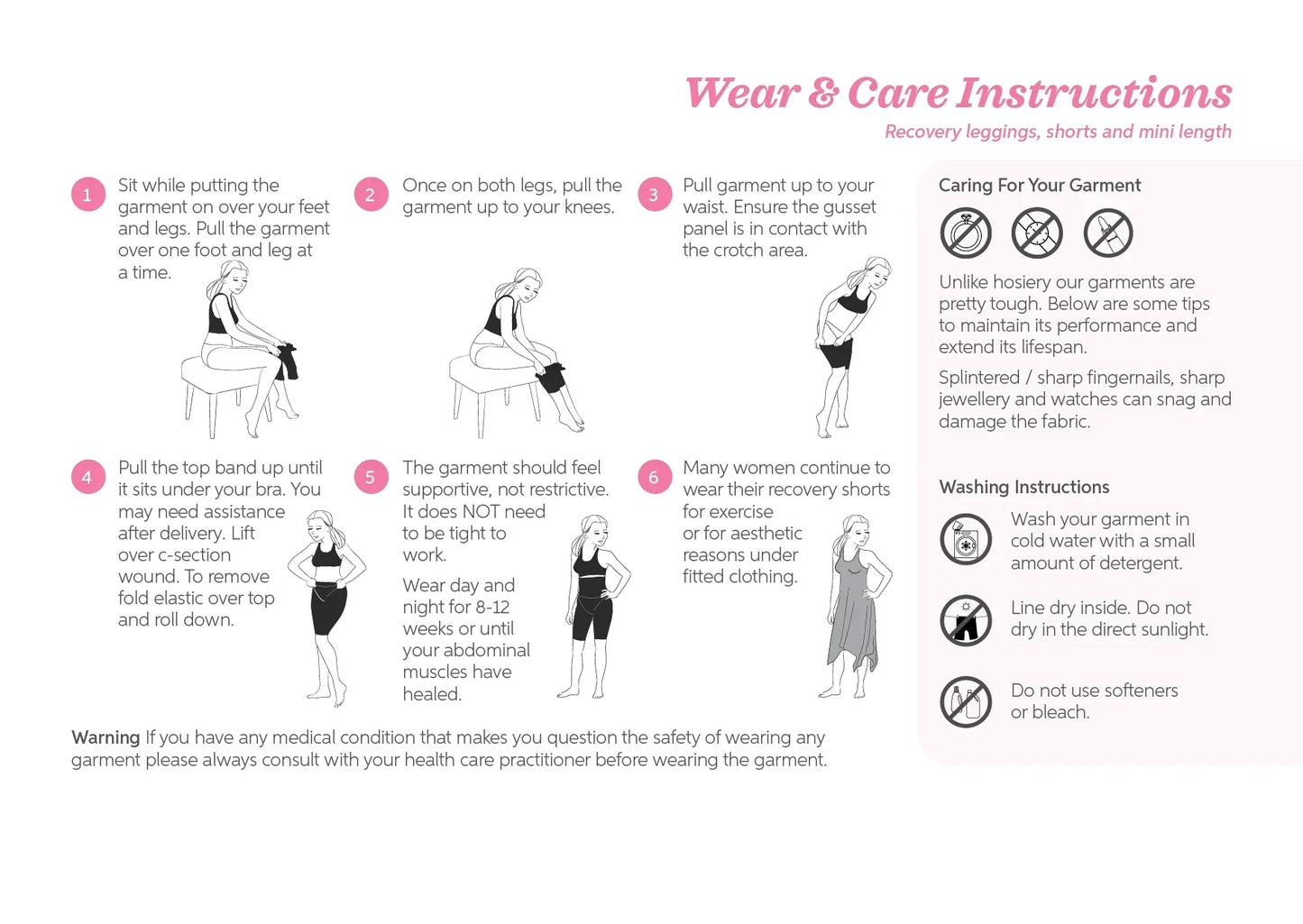 Wear & Care Instructions
Recovery leggings, shorts and mini length

1 Sit while putting the garment on over your feet and legs. Pull the garment over one foot and leg at a time.

2 Once on both legs, pull the garment up to your knees.

3 Pull garment up to your waist. Ensure the gusset panel is in contact with the crotch area.

4 Pull the top band up until it sits under your bra. You may need assistance after delivery. Lift over c-section wound. To remove fold elastic over top and roll down.

5 The garment should feel supportive, not restrictive. It does NOT need to be tight to work.

Wear day and night for 8-12 weeks or until your abdominal muscles have healed.

6 Many women continue to wear their recovery shorts for exercise or for aesthetic reasons under fitted clothing.

Warning If you have any medical condition that makes you question the safety of wearing any garment please always consult with your health care practitioner before wearing the garment.

Caring For Your Garment

Unlike hosiery our garments are pretty tough. Below are some tips to maintain its performance and extend its lifespan.

Splintered / sharp fingernails, sharp jewellery and watches can snag and damage the fabric.

Washing Instructions

Wash your garment in cold water with a small amount of detergent.

Line dry inside. Do not dry in the direct sunlight.

Do not use softeners or bleach.