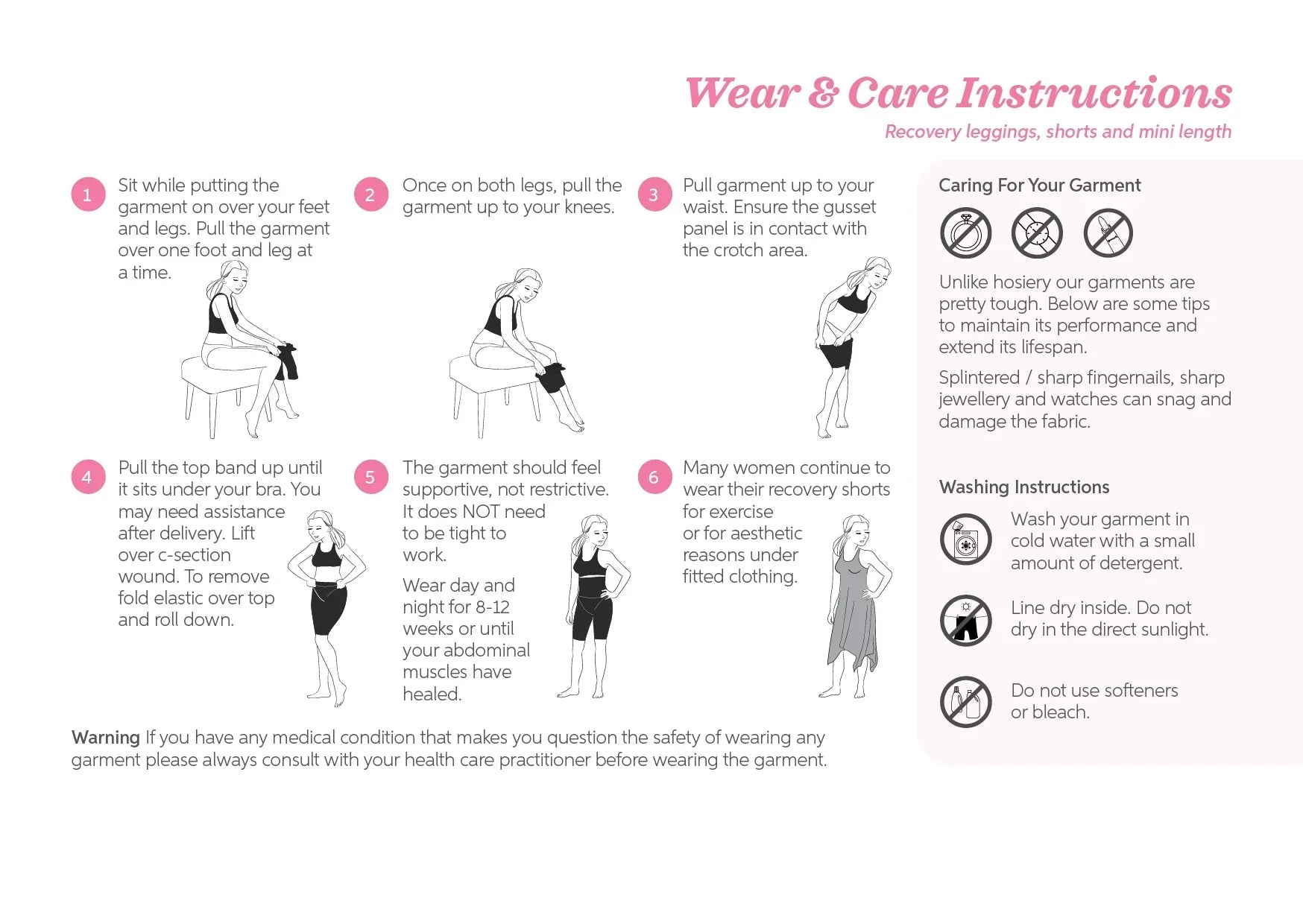 Wear & Care Instructions

Recovery leggings, shorts and mini length

1 Sit while putting the garment on over your feet and legs. Pull the garment over one foot and leg at a time.

2 Once on both legs, pull the garment up to your knees.

3 Pull garment up to your waist. Ensure the gusset panel is in contact with the crotch area.

4 Pull the top band up until it sits under your bra. You may need assistance after delivery. Lift over c-section wound. To remove fold elastic over top and roll down.

5 The garment should feel supportive, not restrictive. It does NOT need to be tight to work.

Wear day and night for 8-12 weeks or until your abdominal muscles have healed.

6 Many women continue to wear their recovery shorts for exercise or for aesthetic reasons under fitted clothing.

Warning If you have any medical condition that makes you question the safety of wearing any garment please always consult with your health care practitioner before wearing the garment.

Caring For Your Garment

Unlike hosiery our garments are pretty tough. Below are some tips to maintain its performance and extend its lifespan.

Splintered / sharp fingernails, sharp jewellery and watches can snag and damage the fabric.

Washing Instructions

Wash your garment in cold water with a small amount of detergent.

Line dry inside. Do not dry in the direct sunlight.

Do not use softeners or bleach.